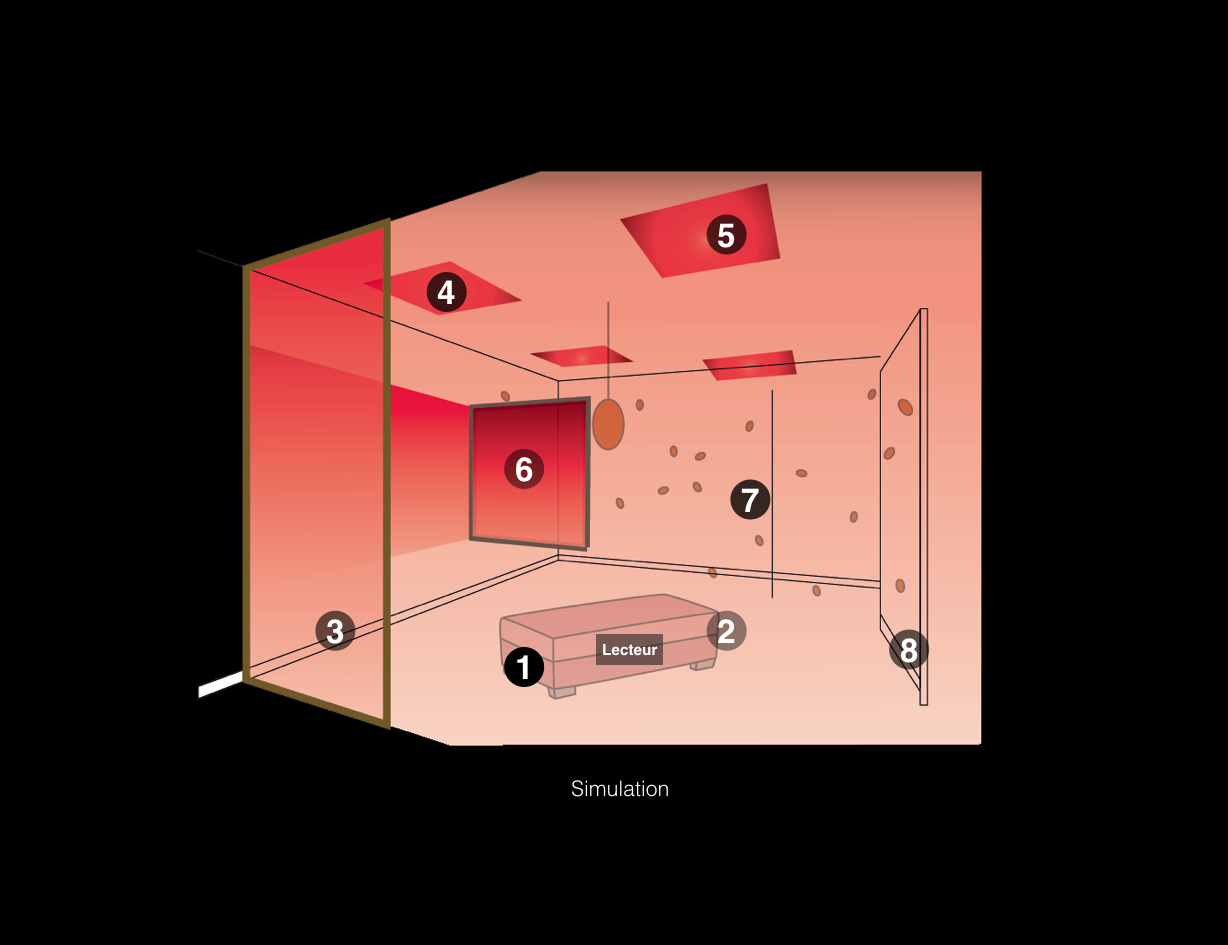 5
4
6
7
3
2
Lecteur
1
8
Simulation